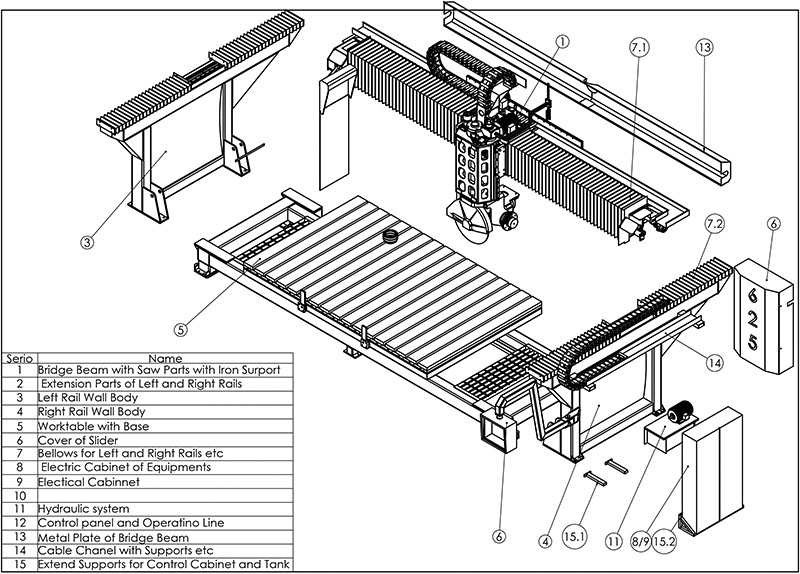 1
7.1
13
3
7.2
6
6
2
5
5
14
6
4
15.1
11
8/9
15.2

| Serio | Name |
|---|---|
| 1 | Bridge Beam with Saw Parts with Iron Surport |
| 2 | Extension Parts of Left and Right Rails |
| 3 | Left Rail Wall Body |
| 4 | Right Rail Wall Body |
| 5 | Worktable with Base |
| 6 | Cover of Slider |
| 7 | Bellows for Left and Right Rails etc |
| 8 | Electric Cabinet of Equipments |
| 9 | Electical Cabinnet |
| 10 | |
| 11 | Hydraulic system |
| 12 | Control panel and Operatino Line |
| 13 | Metal Plate of Bridge Beam |
| 14 | Cable Chanel with Supports etc |
| 15 | Extend Supports for Control Cabinet and Tank |